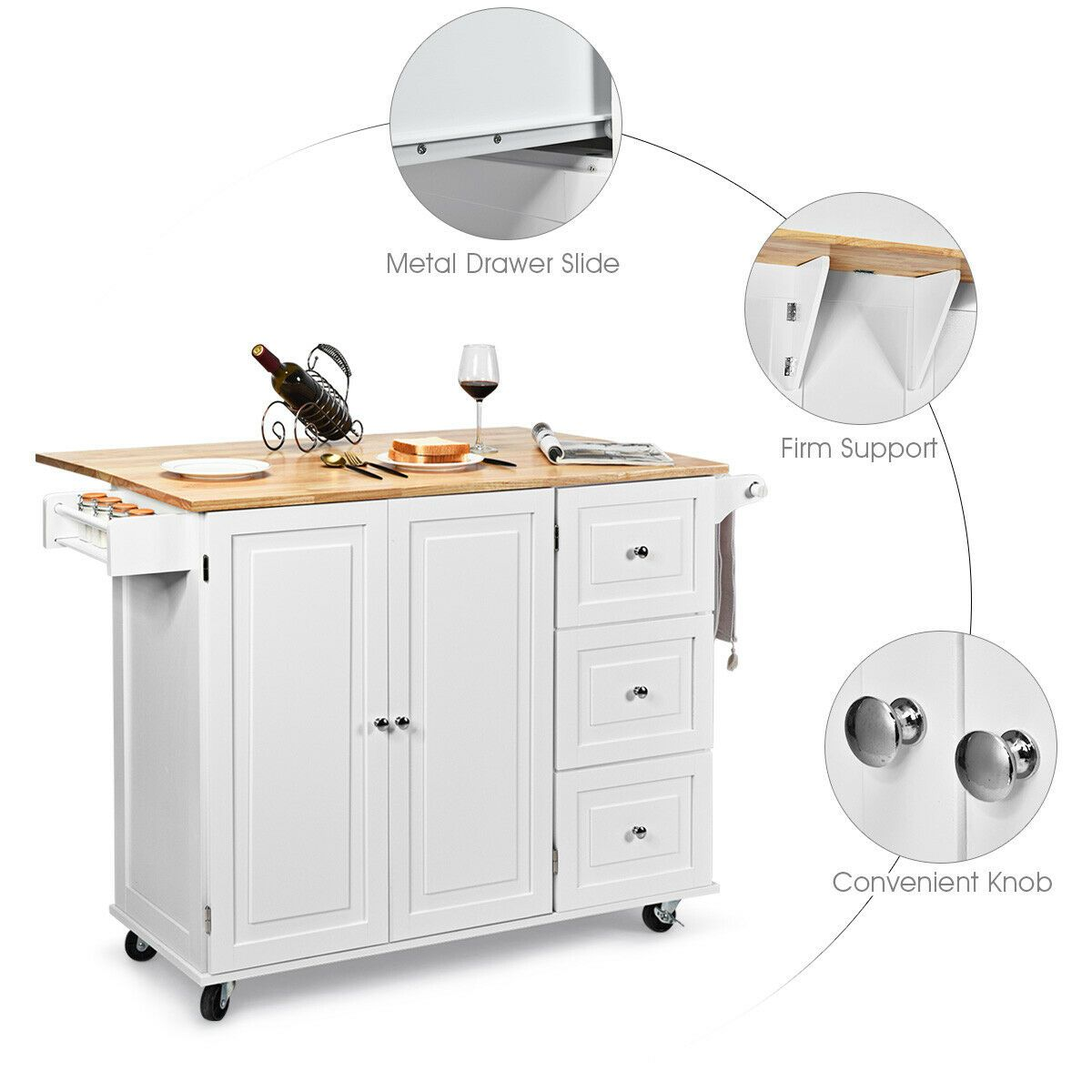 Metal Drawer Slide

Firm Support

Convenient Knob